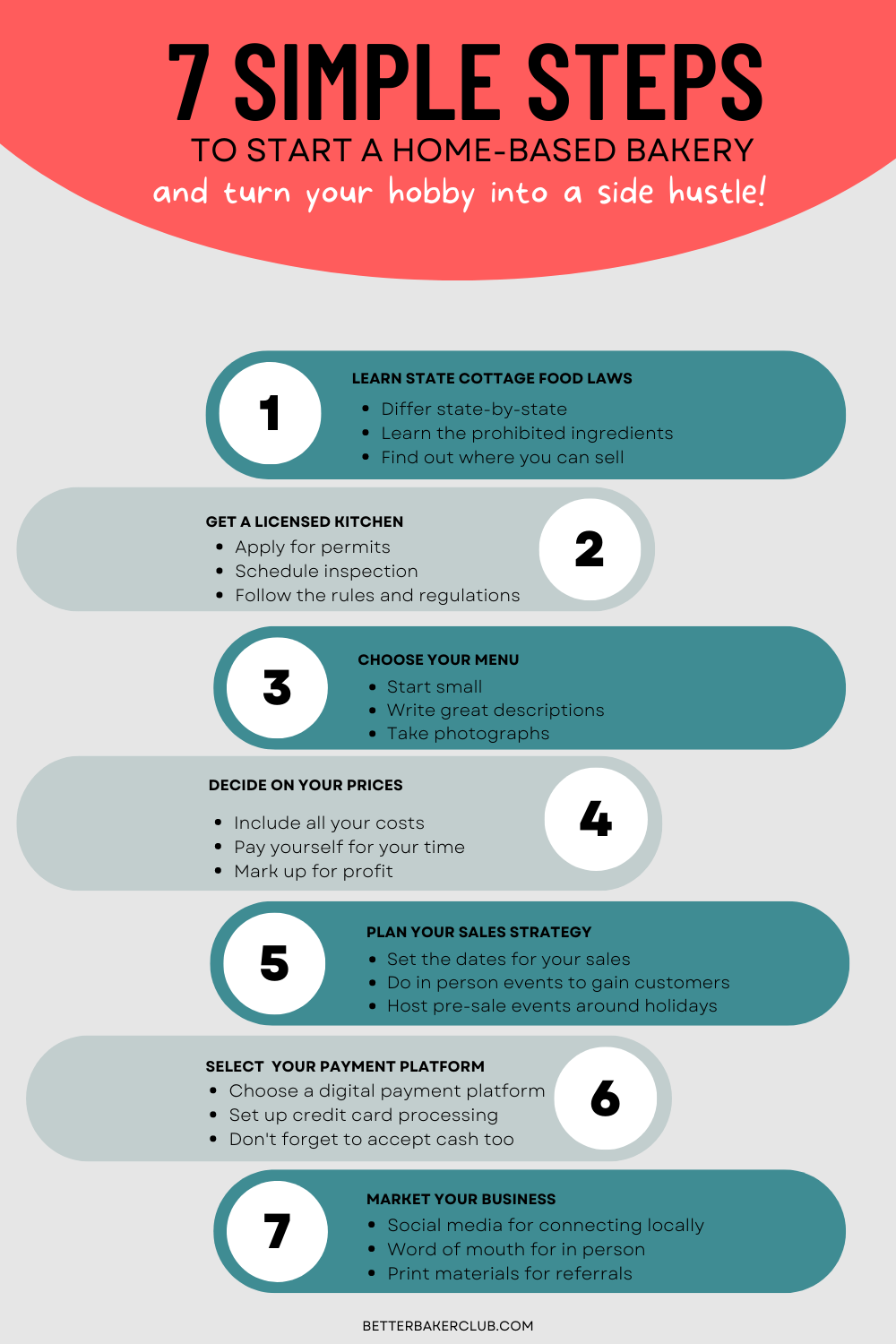 7 SIMPLE STEPS
TO START A HOME-BASED BAKERY
and turn your hobby into a side hustle!

1
LEARN STATE COTTAGE FOOD LAWS
- Differ state-by-state
- Learn the prohibited ingredients
- Find out where you can sell

GET A LICENSED KITCHEN
- Apply for permits
- Schedule inspection
- Follow the rules and regulations
2

3
CHOOSE YOUR MENU
- Start small
- Write great descriptions
- Take photographs

DECIDE ON YOUR PRICES
- Include all your costs
- Pay yourself for your time
- Mark up for profit
4

5
PLAN YOUR SALES STRATEGY
- Set the dates for your sales
- Do in person events to gain customers
- Host pre-sale events around holidays

SELECT YOUR PAYMENT PLATFORM
- Choose a digital payment platform
- Set up credit card processing
- Don't forget to accept cash too
6

7
MARKET YOUR BUSINESS
- Social media for connecting locally
- Word of mouth for in person
- Print materials for referrals

BETTERBAKERCLUB.COM