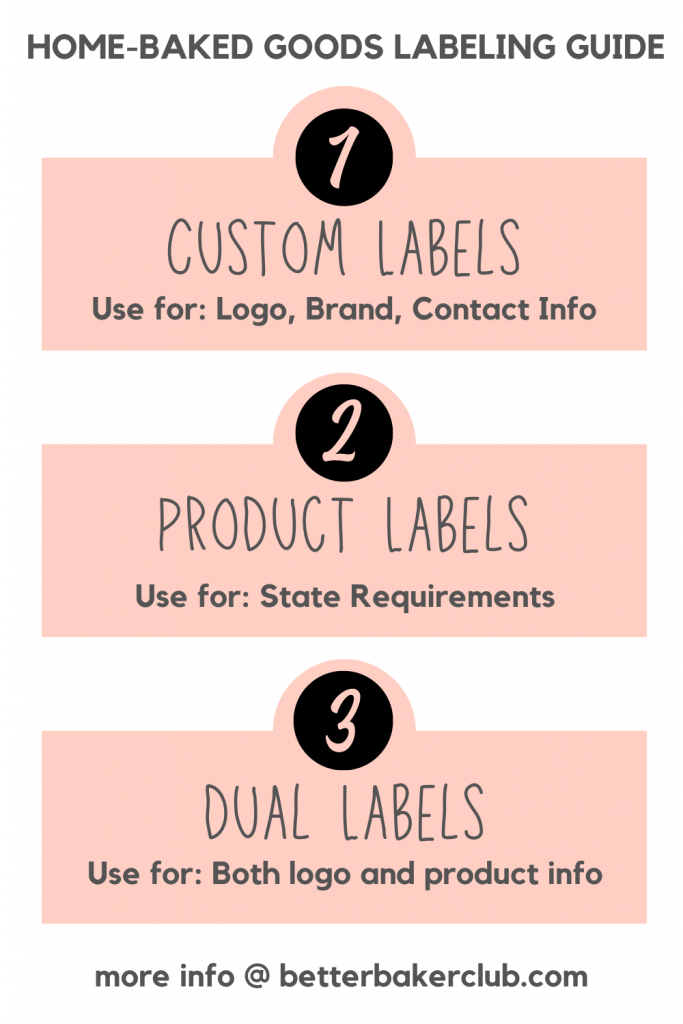 HOME-BAKED GOODS LABELING GUIDE

1

CUSTOM LABELS

Use for: Logo, Brand, Contact Info

2

PRODUCT LABELS

Use for: State Requirements

3

DUAL LABELS

Use for: Both logo and product info

more info @ betterbakerclub.com